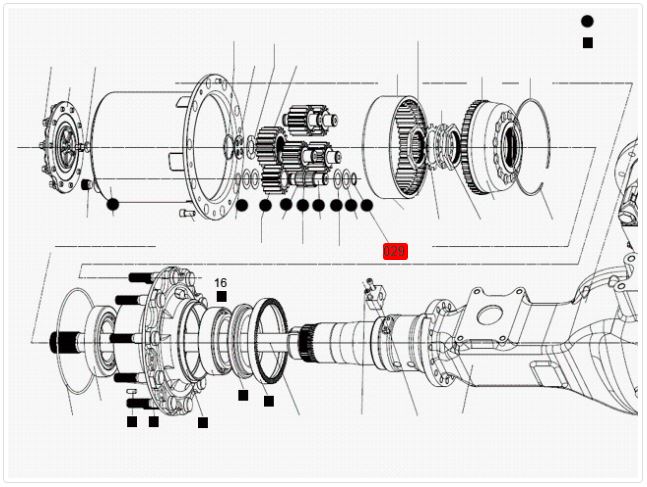 029
16