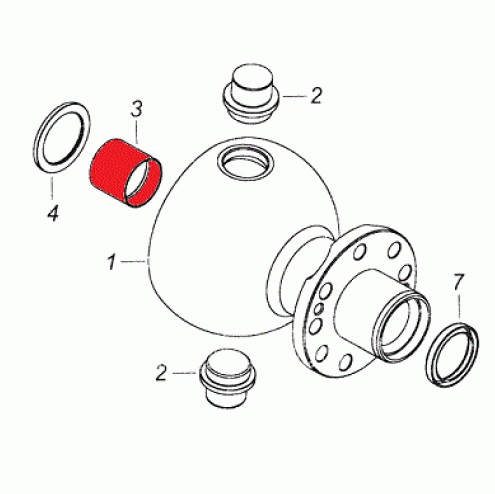 2
3
4
1
7
2