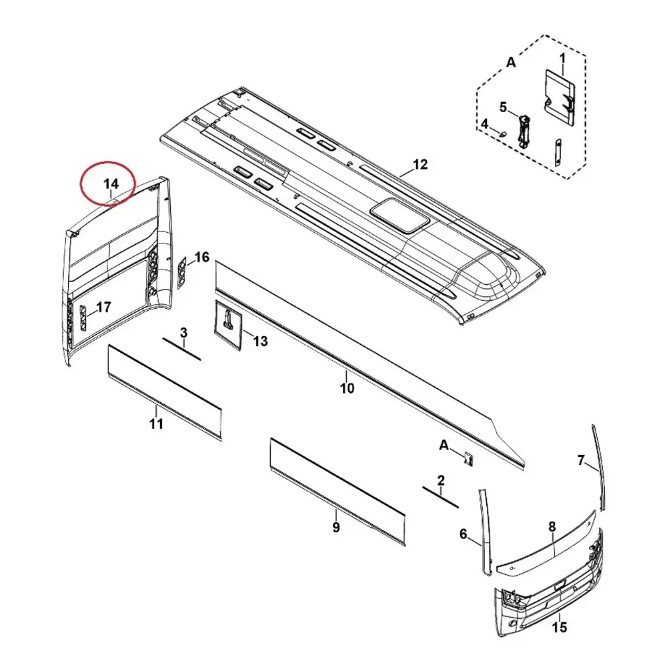 A
1
5
4
12
14
16
17
3
13
10
11
A
7
2
9
6
8
15